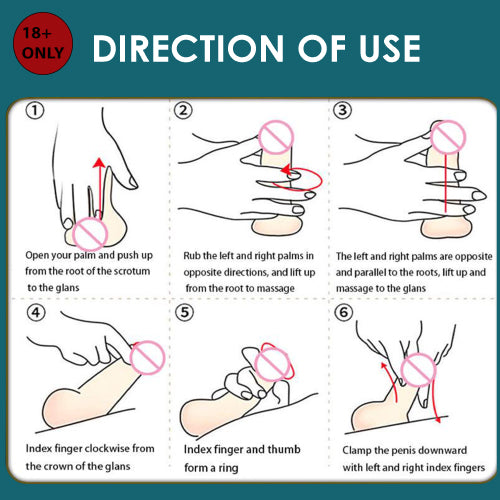 18+ ONLY

DIRECTION OF USE

①

Open your palm and push up from the root of the scrotum to the glans

②

Rub the left and right palms in opposite directions, and lift up from the root to massage

③

The left and right palms are opposite and parallel to the roots, lift up and massage to the glans

④

Index finger clockwise from the crown of the glans

⑤

Index finger and thumb form a ring

⑥

Clamp the penis downward with left and right index fingers